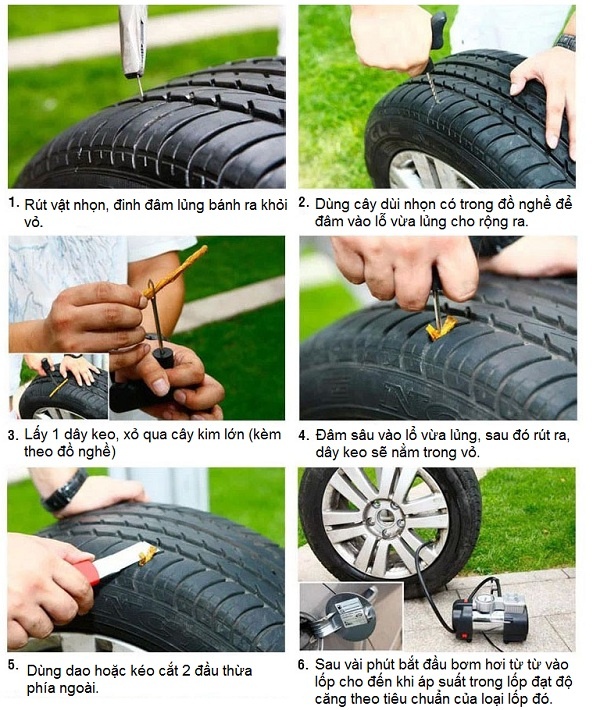 1. Rút vật nhọn, đinh đâm lủng bánh ra khỏi vỏ.

2. Dùng cây dùi nhọn có trong đồ nghề để đâm vào lỗ vừa lủng cho rộng ra.

3. Lấy 1 dây keo, xỏ qua cây kim lớn (kèm theo đồ nghề)

4. Đâm sâu vào lỗ vừa lủng, sau đó rút ra, dây keo sẽ nằm trong vỏ.

5. Dùng dao hoặc kéo cắt 2 đầu thừa phía ngoài.

6. Sau vài phút bắt đầu bơm hơi từ từ vào lốp cho đến khi áp suất trong lốp đạt độ căng theo tiêu chuẩn của loại lốp đó.