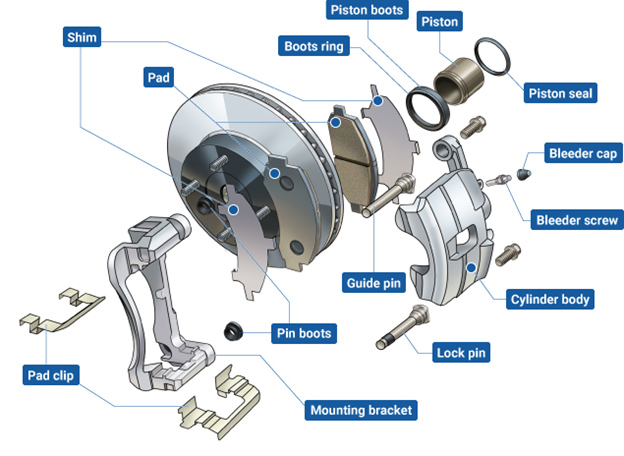 Piston boots
Piston
Shim
Boots ring
Pad
Piston seal
Bleeder cap
Bleeder screw
Guide pin
Cylinder body
Pin boots
Lock pin
Pad clip
Mounting bracket