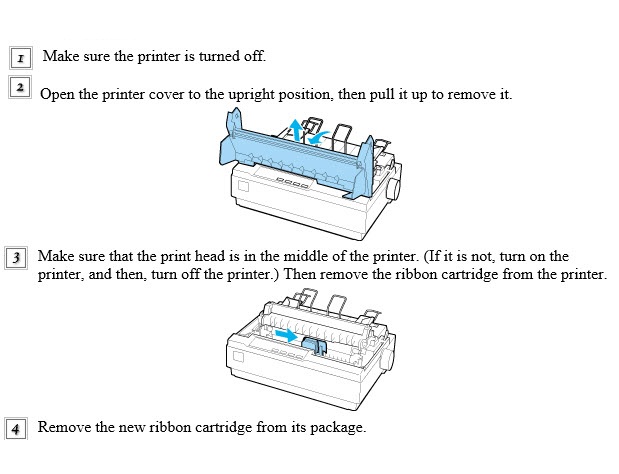 1 Make sure the printer is turned off.

2 Open the printer cover to the upright position, then pull it up to remove it.

3 Make sure that the print head is in the middle of the printer. (If it is not, turn on the printer, and then, turn off the printer.) Then remove the ribbon cartridge from the printer.

4 Remove the new ribbon cartridge from its package.