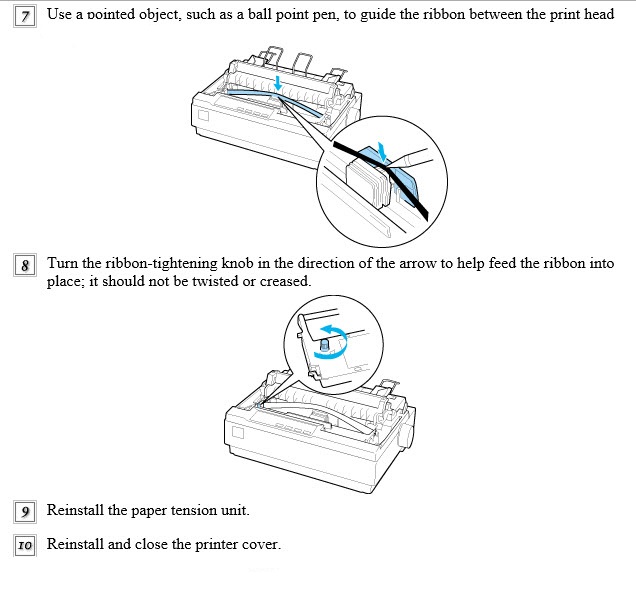 7 Use a pointed object, such as a ball point pen, to guide the ribbon between the print head

8 Turn the ribbon-tightening knob in the direction of the arrow to help feed the ribbon into place; it should not be twisted or creased.

9 Reinstall the paper tension unit.

10 Reinstall and close the printer cover.