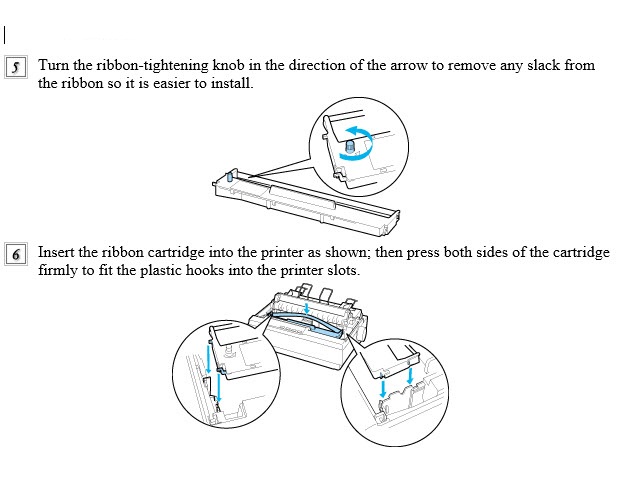 5 Turn the ribbon-tightening knob in the direction of the arrow to remove any slack from the ribbon so it is easier to install.

6 Insert the ribbon cartridge into the printer as shown; then press both sides of the cartridge firmly to fit the plastic hooks into the printer slots.