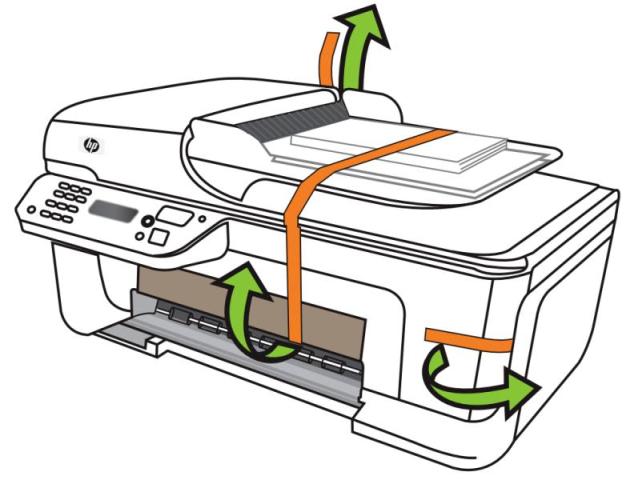 hp