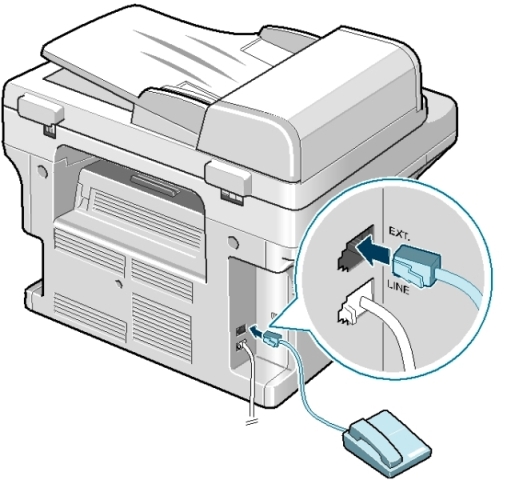 EXT.

LINE