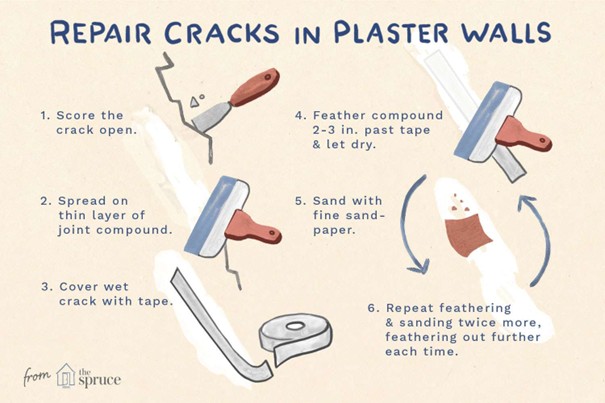 REPAIR CRACKS IN PLASTER WALLS

1. Score the crack open.

2. Spread on thin layer of joint compound.

3. Cover wet crack with tape.

4. Feather compound 2-3 in. past tape & let dry.

5. Sand with fine sandpaper.

6. Repeat feathering & sanding twice more, feathering out further each time.

from the spruce