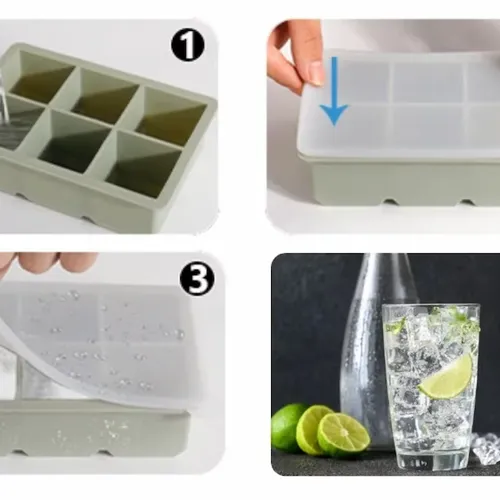 1

3