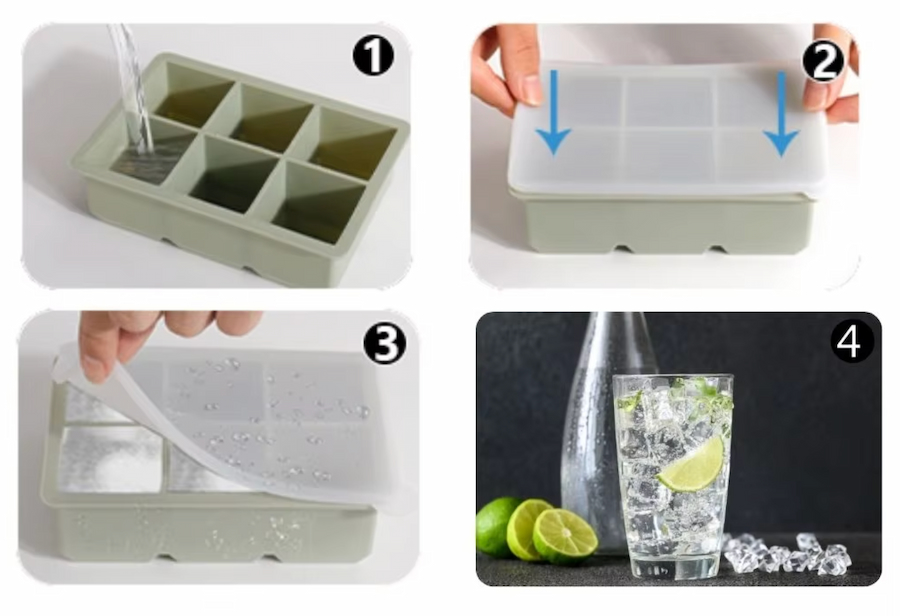 1

2

3

4