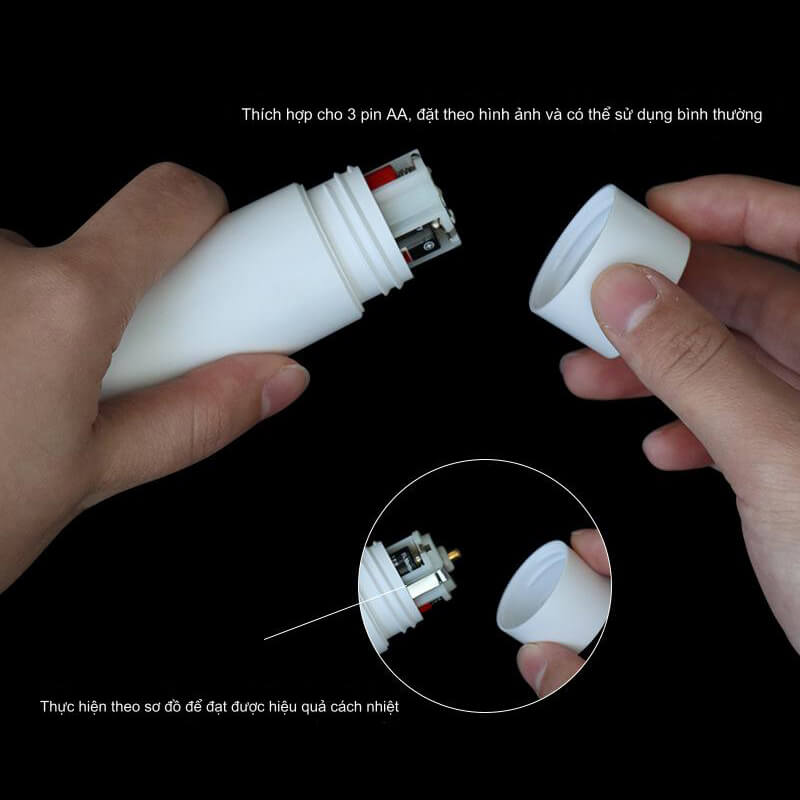 Thích hợp cho 3 pin AA, đặt theo hình ảnh và có thể sử dụng bình thường

Thực hiện theo sơ đồ để đạt được hiệu quả cách nhiệt