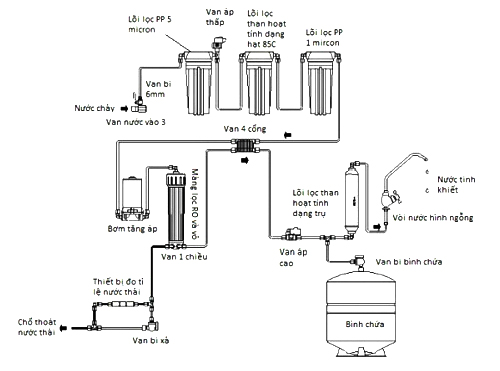 Lõi lọc PP 5 micron

Van áp thấp

Lõi lọc than hoạt tính dạng hạt 85C

Lõi lọc PP 1 mircon

Van bi 6mm

Nước chảy

Van nước vào 3

Van 4 cổng

Màng lọc RO và vỏ

Bơm tăng áp

Van 1 chiều

Lõi lọc than hoạt tính dạng trụ

Nước tinh khiết

Vòi nước hình ngỗng

Van áp cao

Van bi bình chứa

Thiết bị đo tỉ lệ nước thải

Chỗ thoát nước thải

Van bi xả

Bình chứa