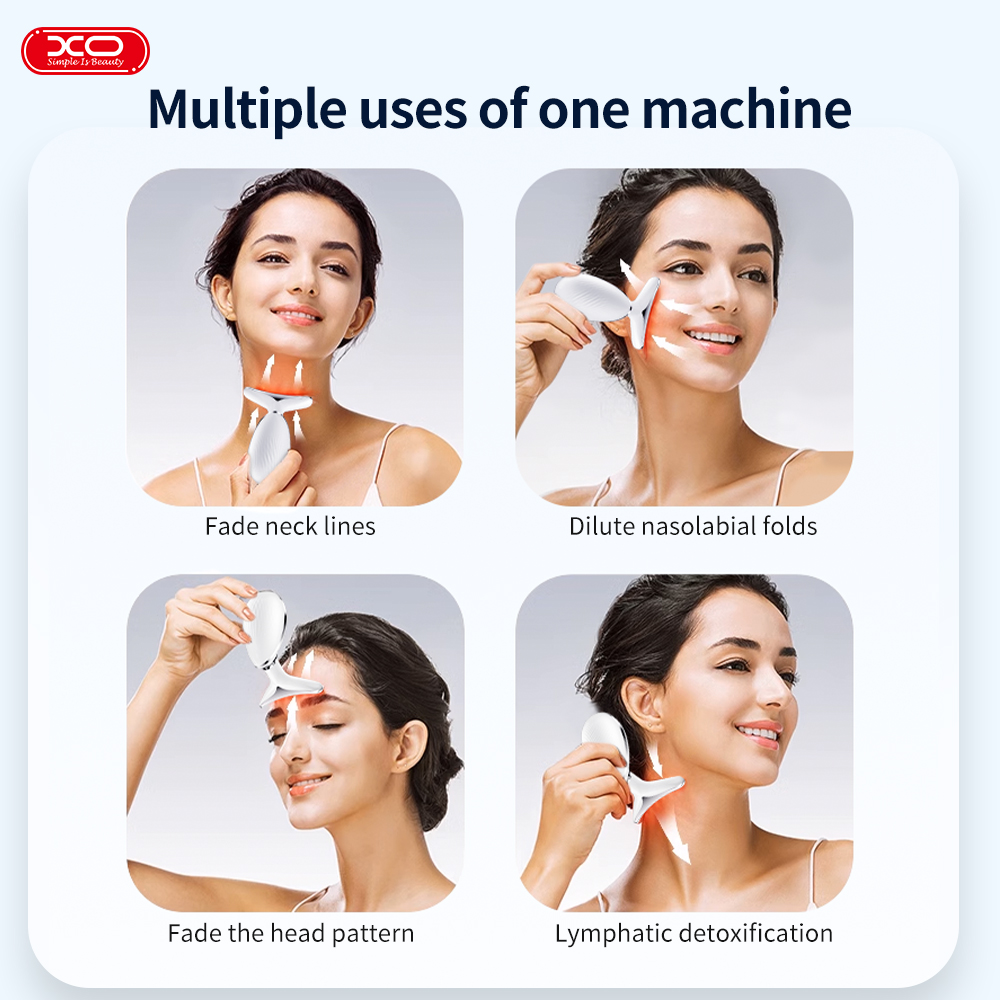 XO
Simple Is Beauty

Multiple uses of one machine

Fade neck lines

Dilute nasolabial folds

Fade the head pattern

Lymphatic detoxification