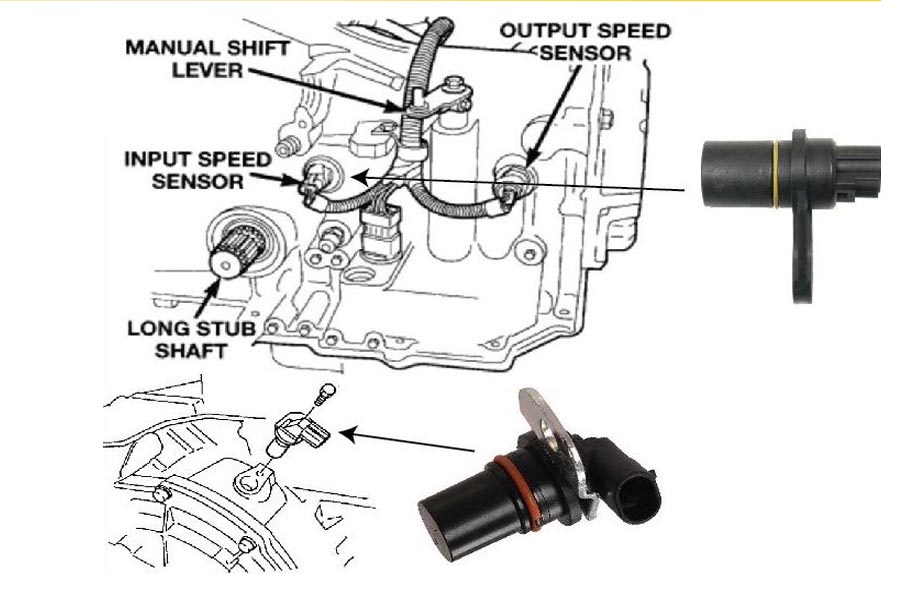 MANUAL SHIFT LEVER

OUTPUT SPEED SENSOR

INPUT SPEED SENSOR

LONG STUB SHAFT