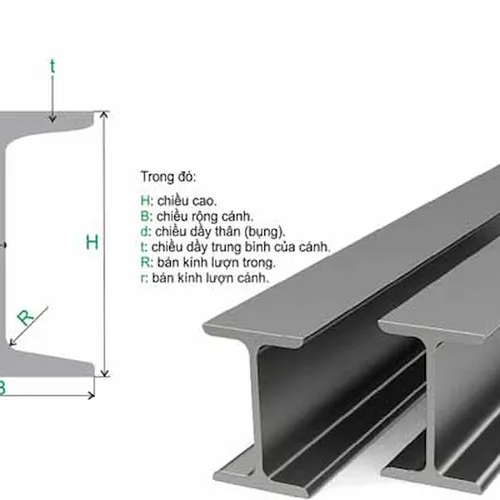 t

H

R

B

Trong đó:

H: chiều cao.
B: chiều rộng cánh.
d: chiều dầy thân (bụng).
t: chiều dầy trung bình của cánh.
R: bán kính lượn trong.
r: bán kính lượn cánh.