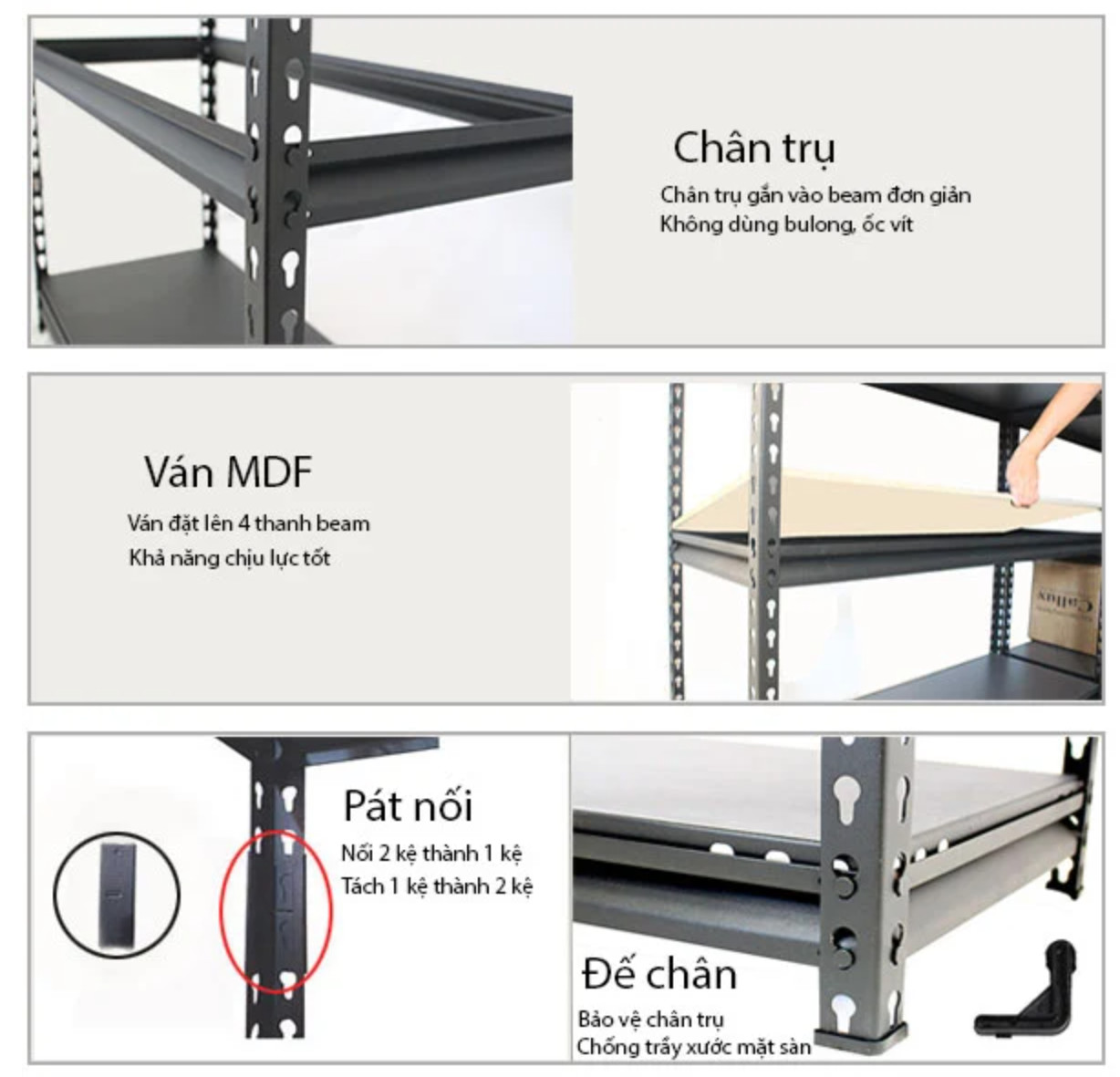 Chân trụ
Chân trụ gắn vào beam đơn giản
Không dùng bulong, ốc vít

Ván MDF
Ván đặt lên 4 thanh beam
Khả năng chịu lực tốt

Pát nối
Nối 2 kệ thành 1 kệ
Tách 1 kệ thành 2 kệ

Đế chân
Bảo vệ chân trụ
Chống trầy xước mặt sàn