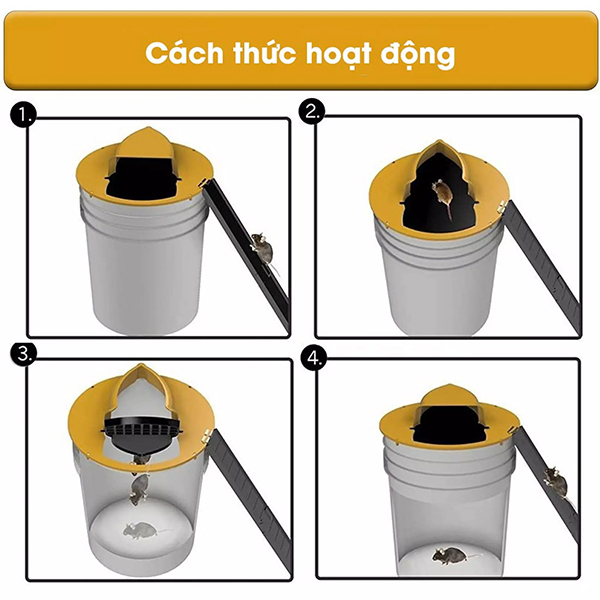 Cách thức hoạt động

1.

2.

3.

4.