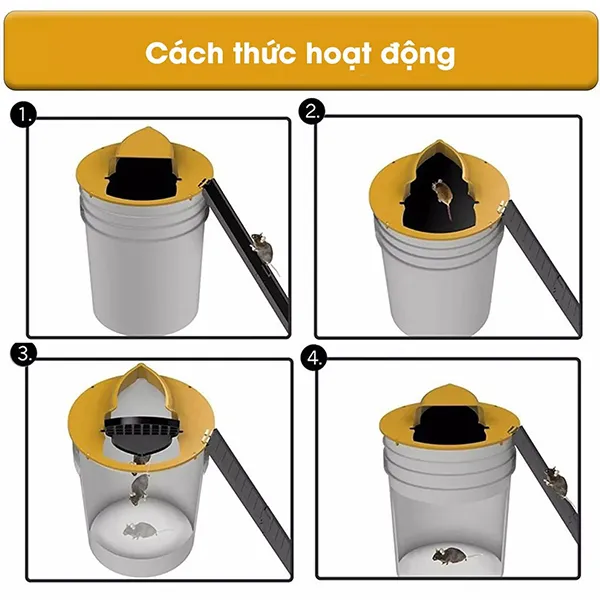 Cách thức hoạt động

1.

2.

3.

4.