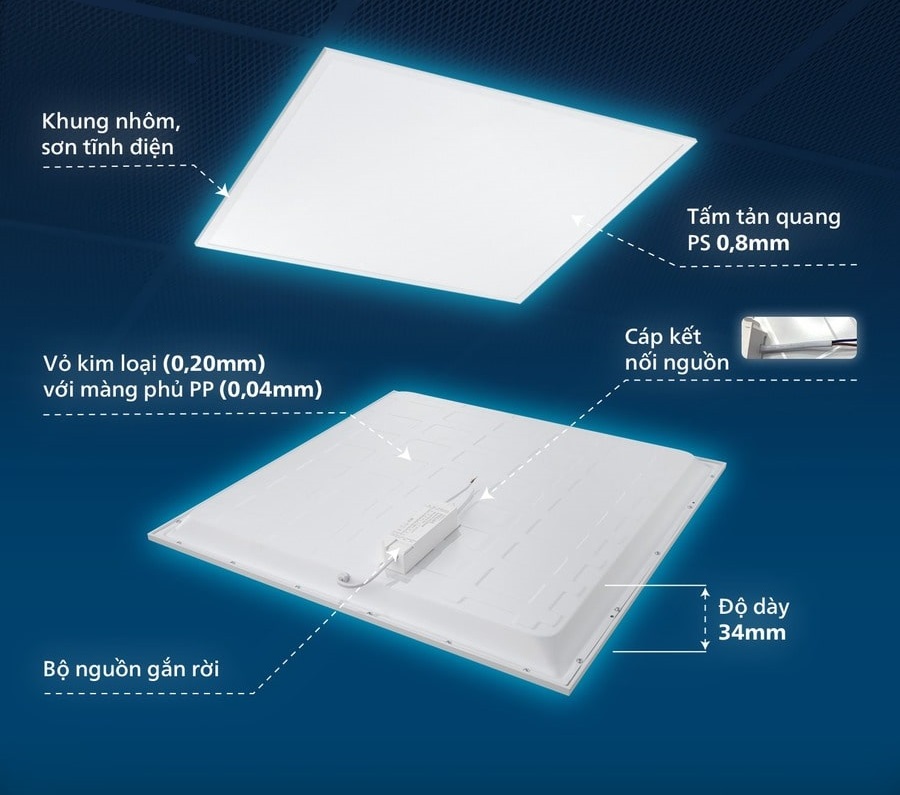 Khung nhôm, sơn tĩnh điện

Tấm tản quang PS 0,8mm

Vỏ kim loại (0,20mm) với màng phủ PP (0,04mm)

Cáp kết nối nguồn

Độ dày 34mm

Bộ nguồn gắn rời