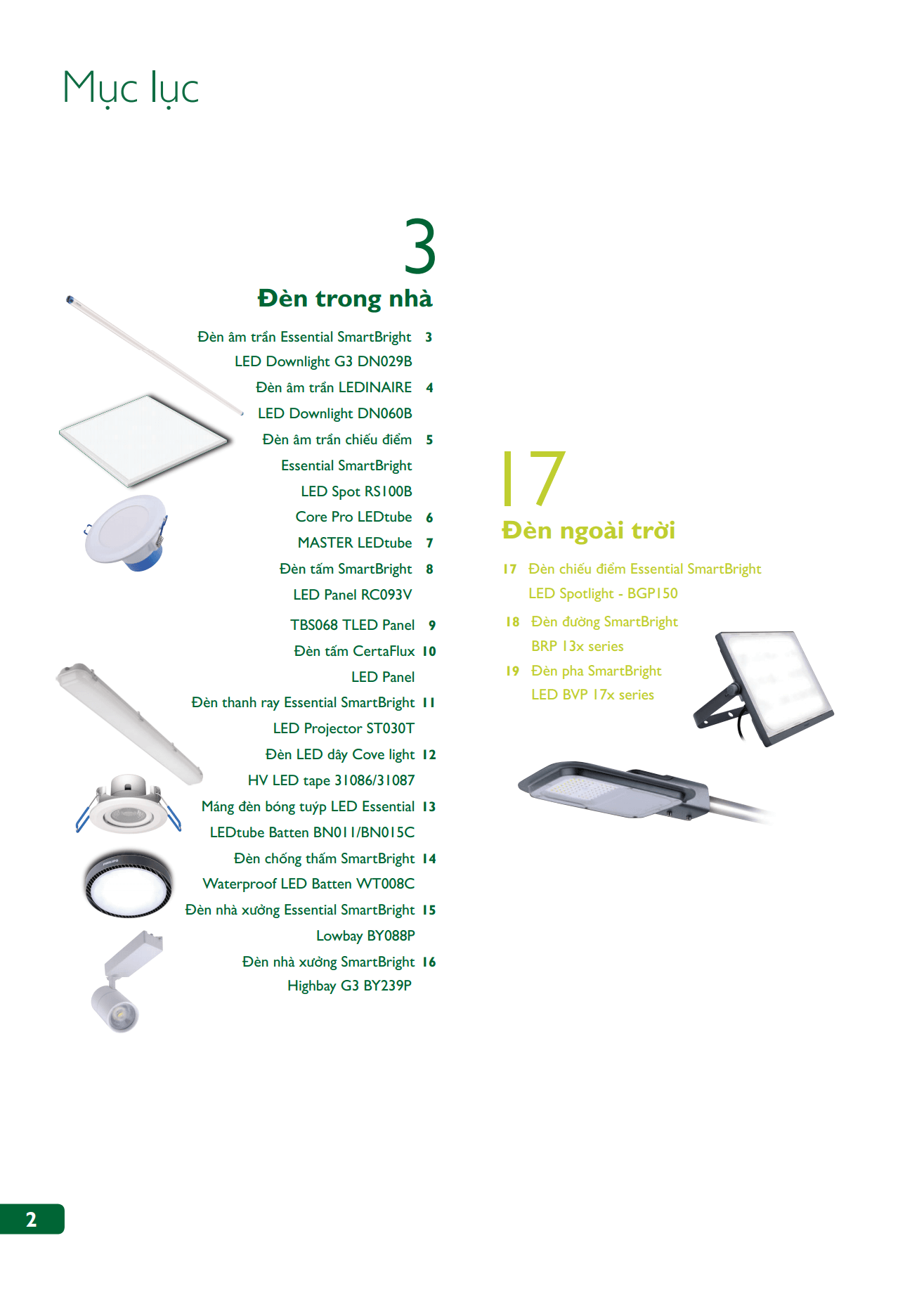 Mục lục

3

Đèn trong nhà

Đèn âm trần Essential SmartBright 3
LED Downlight G3 DN029B

Đèn âm trần LEDINAIRE 4
LED Downlight DN060B

Đèn âm trần chiếu điểm 5
Essential SmartBright
LED Spot RS100B

Core Pro LEDtube 6

MASTER LEDtube 7

Đèn tấm SmartBright 8
LED Panel RC093V

TBS068 TLED Panel 9

Đèn tấm CertaFlux 10
LED Panel

Đèn thanh ray Essential SmartBright 11
LED Projector ST030T

Đèn LED dây Cove light 12
HV LED tape 31086/31087

Máng đèn bóng tuýp LED Essential 13
LEDtube Batten BN011/BN015C

Đèn chống thấm SmartBright 14
Waterproof LED Batten WT008C

Đèn nhà xưởng Essential SmartBright 15
Lowbay BY088P

Đèn nhà xưởng SmartBright 16
Highbay G3 BY239P

17

Đèn ngoài trời

17 Đèn chiếu điểm Essential SmartBright
LED Spotlight - BGP150

18 Đèn đường SmartBright
BRP 13x series

19 Đèn pha SmartBright
LED BVP 17x series

PHILIPS

2