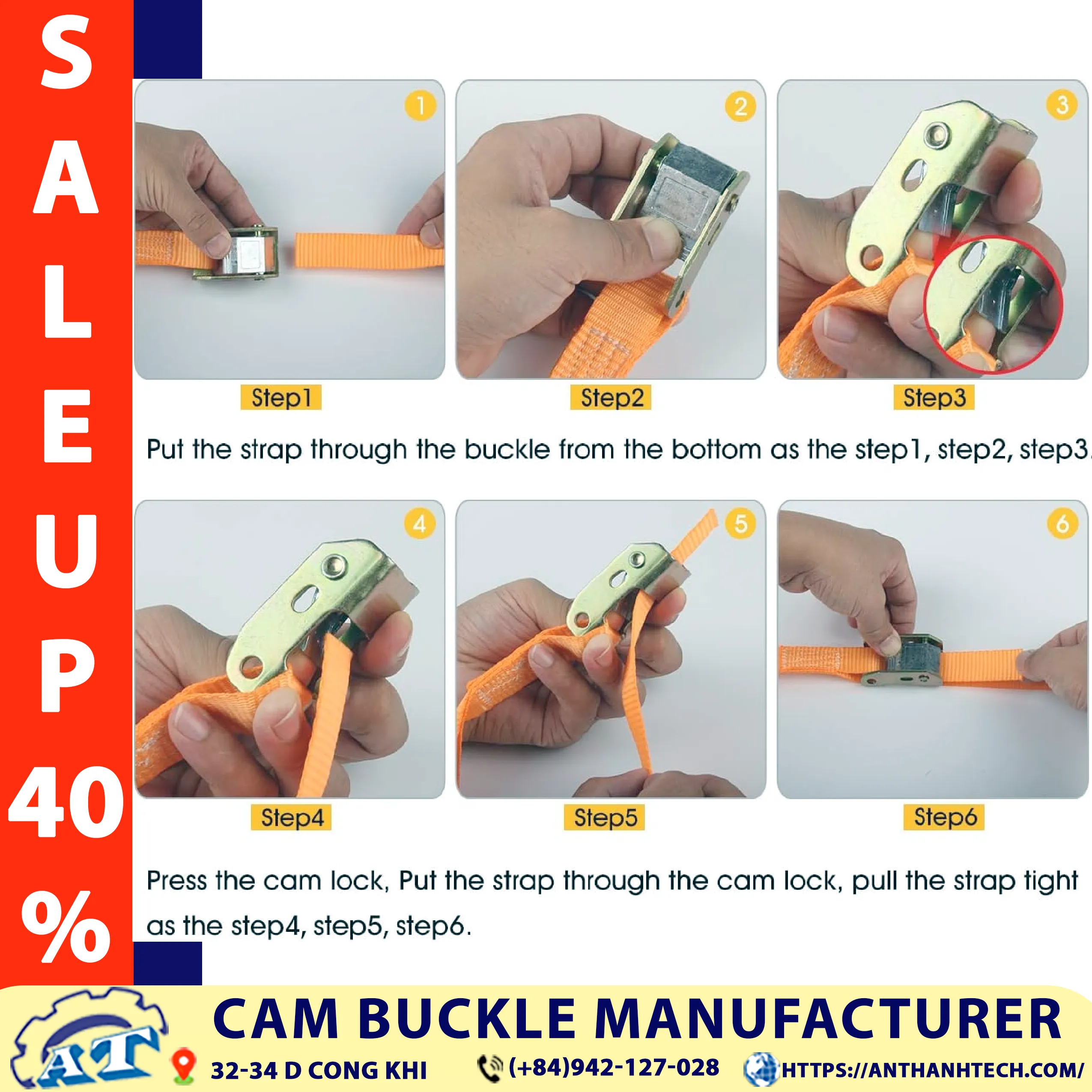 SALE UP 40 %

1

2

3

Step1

Step2

Step3

Put the strap through the buckle from the bottom as the step1, step2, step3.

4

5

6

Step4

Step5

Step6

Press the cam lock, Put the strap through the cam lock, pull the strap tight as the step4, step5, step6.

AT

CAM BUCKLE MANUFACTURER

32-34 D CONG KHI

(+84)942-127-028

HTTPS://ANTHANHTECH.COM/