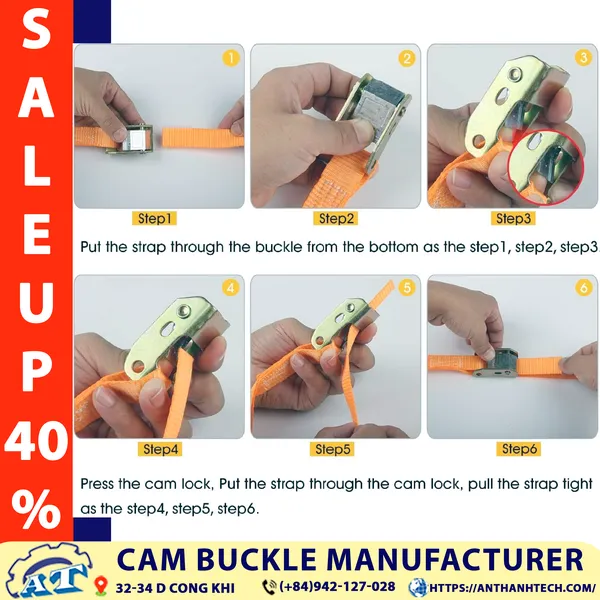 SALE UP 40 %

1
2
3

Step1
Step2
Step3

Put the strap through the buckle from the bottom as the step1, step2, step3.

4
5
6

Step4
Step5
Step6

Press the cam lock, Put the strap through the cam lock, pull the strap tight as the step4, step5, step6.

AT
CAM BUCKLE MANUFACTURER
32-34 D CONG KHI
(+84)942-127-028
HTTPS://ANTHANHTECH.COM/