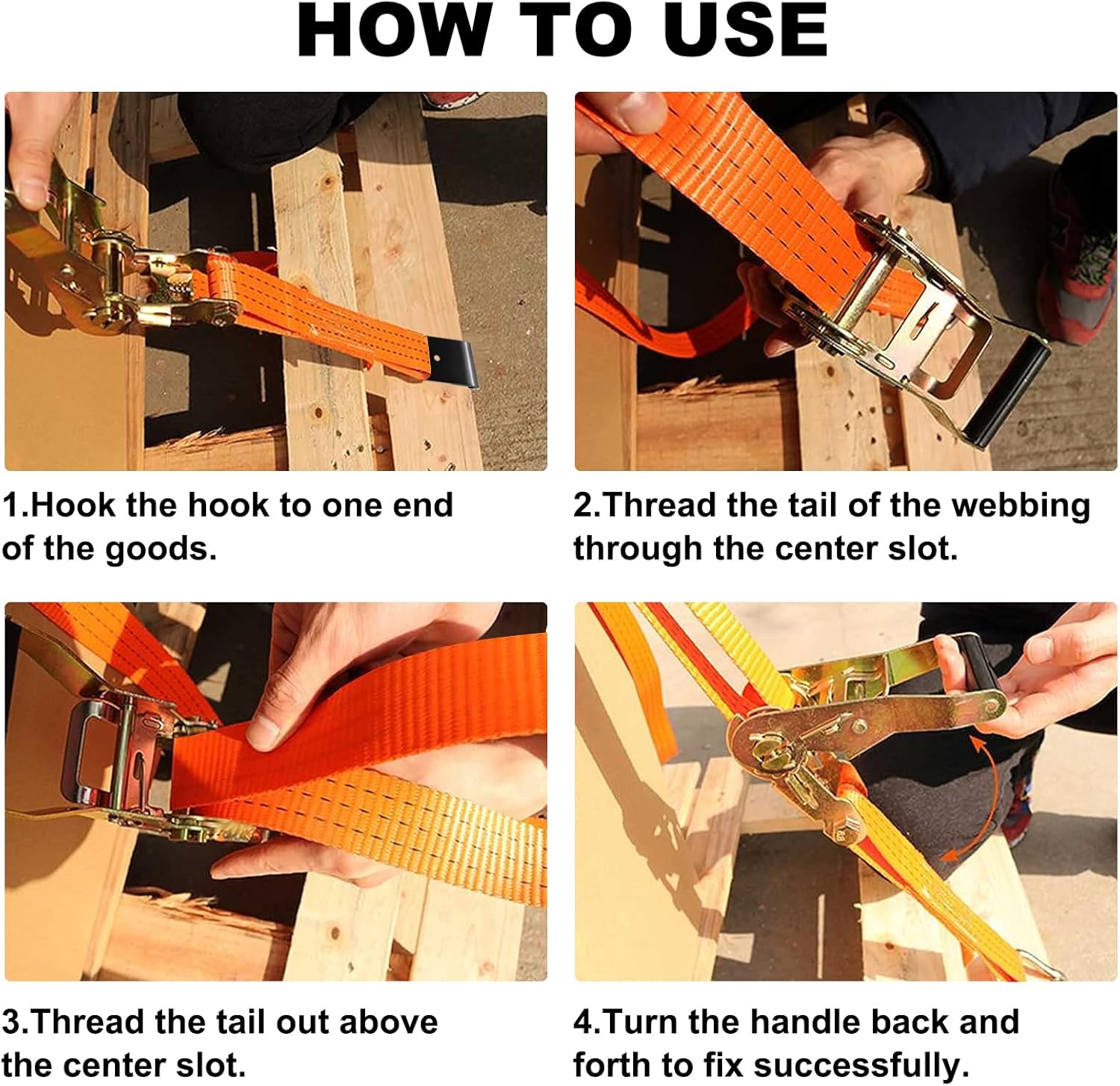 HOW TO USE

1.Hook the hook to one end of the goods.

2.Thread the tail of the webbing through the center slot.

3.Thread the tail out above the center slot.

4.Turn the handle back and forth to fix successfully.