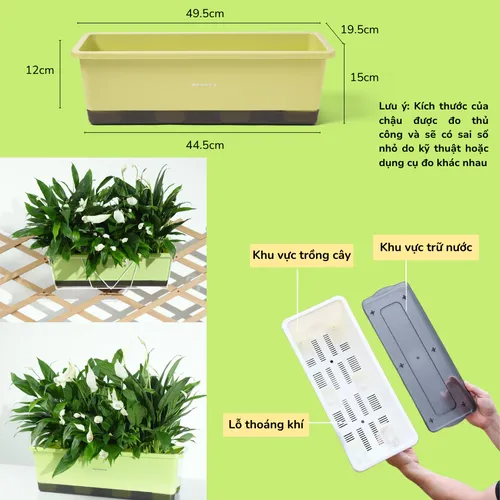 49.5cm

19.5cm

12cm

15cm

44.5cm

Lưu ý: Kích thước của chậu được đo thủ công và sẽ có sai số nhỏ do kỹ thuật hoặc dụng cụ đo khác nhau

Khu vực trồng cây

Khu vực trữ nước

Lỗ thoáng khí