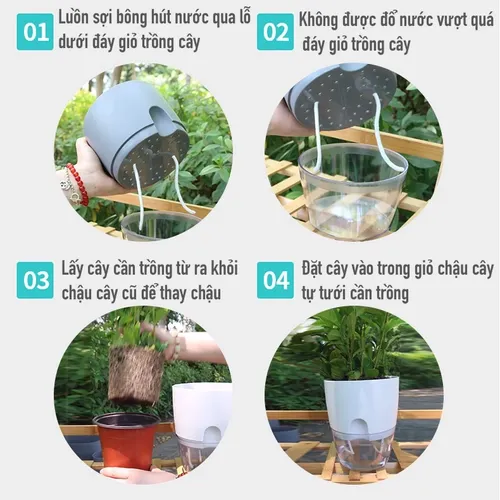 01 Luồn sợi bông hút nước qua lỗ dưới đáy giỏ trồng cây

02 Không được đổ nước vượt quá đáy giỏ trồng cây

03 Lấy cây cần trồng từ ra khỏi chậu cây cũ để thay chậu

04 Đặt cây vào trong giỏ chậu cây tự tưới cần trồng