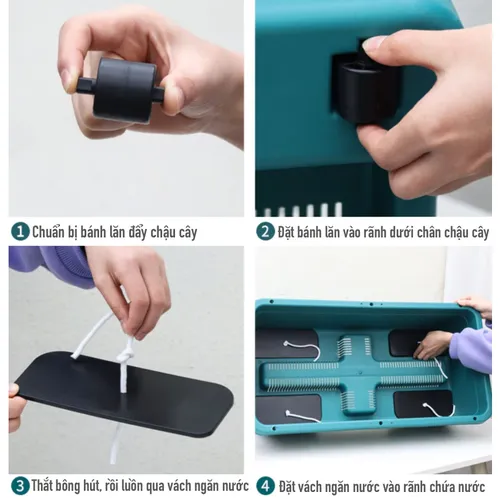 1 Chuẩn bị bánh lăn đẩy chậu cây

2 Đặt bánh lăn vào rãnh dưới chân chậu cây

3 Thắt bông hút, rồi luồn qua vách ngăn nước

4 Đặt vách ngăn nước vào rãnh chứa nước