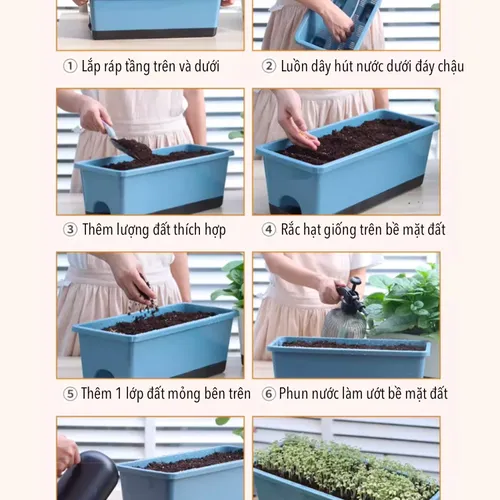 ① Lắp ráp tầng trên và dưới

② Luồn dây hút nước dưới đáy chậu

③ Thêm lượng đất thích hợp

④ Rắc hạt giống trên bề mặt đất

⑤ Thêm 1 lớp đất mỏng bên trên

⑥ Phun nước làm ướt bề mặt đất