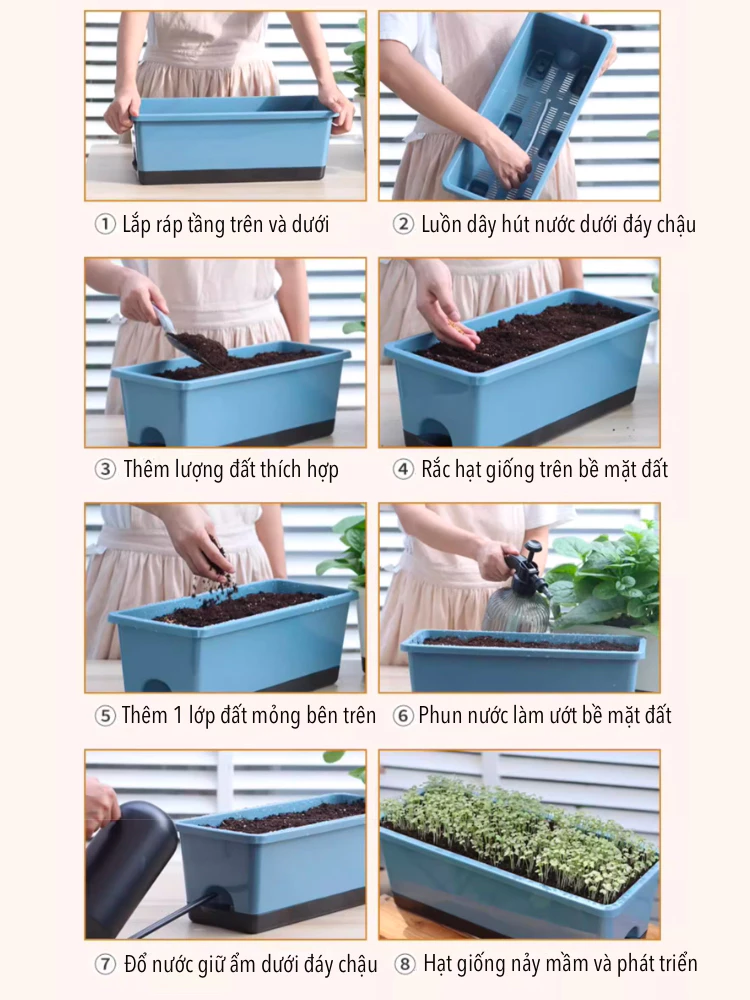 ① Lắp ráp tầng trên và dưới

② Luồn dây hút nước dưới đáy chậu

③ Thêm lượng đất thích hợp

④ Rắc hạt giống trên bề mặt đất

⑤ Thêm 1 lớp đất mỏng bên trên

⑥ Phun nước làm ướt bề mặt đất

⑦ Đổ nước giữ ẩm dưới đáy chậu

⑧ Hạt giống nảy mầm và phát triển