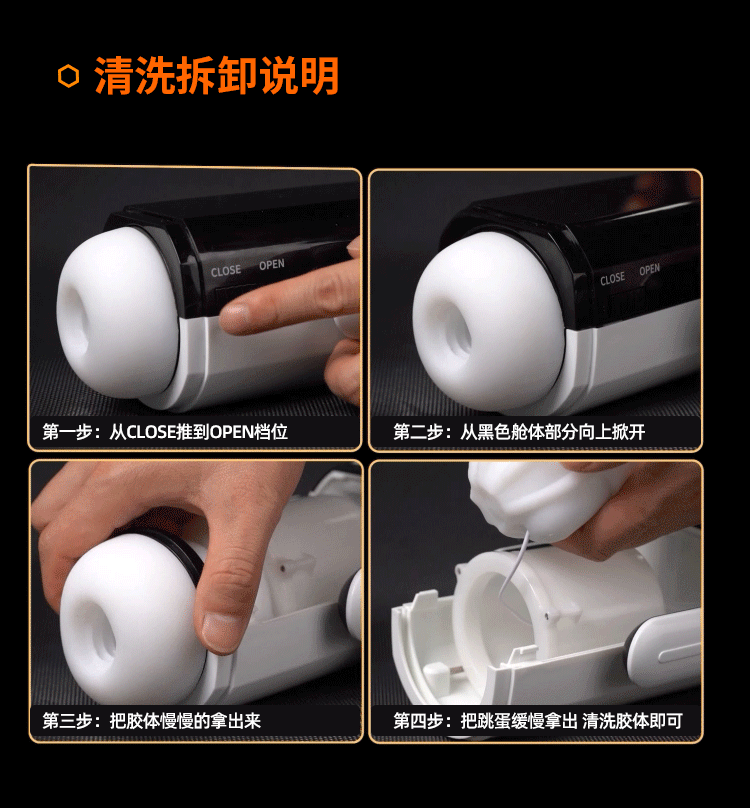 清洗拆卸说明

CLOSE OPEN

第一步：从CLOSE推到OPEN档位

CLOSE OPEN

第二步：从黑色舱体部分向上掀开

第三步：把胶体慢慢的拿出来

第四步：把跳蛋缓慢拿出 清洗胶体即可