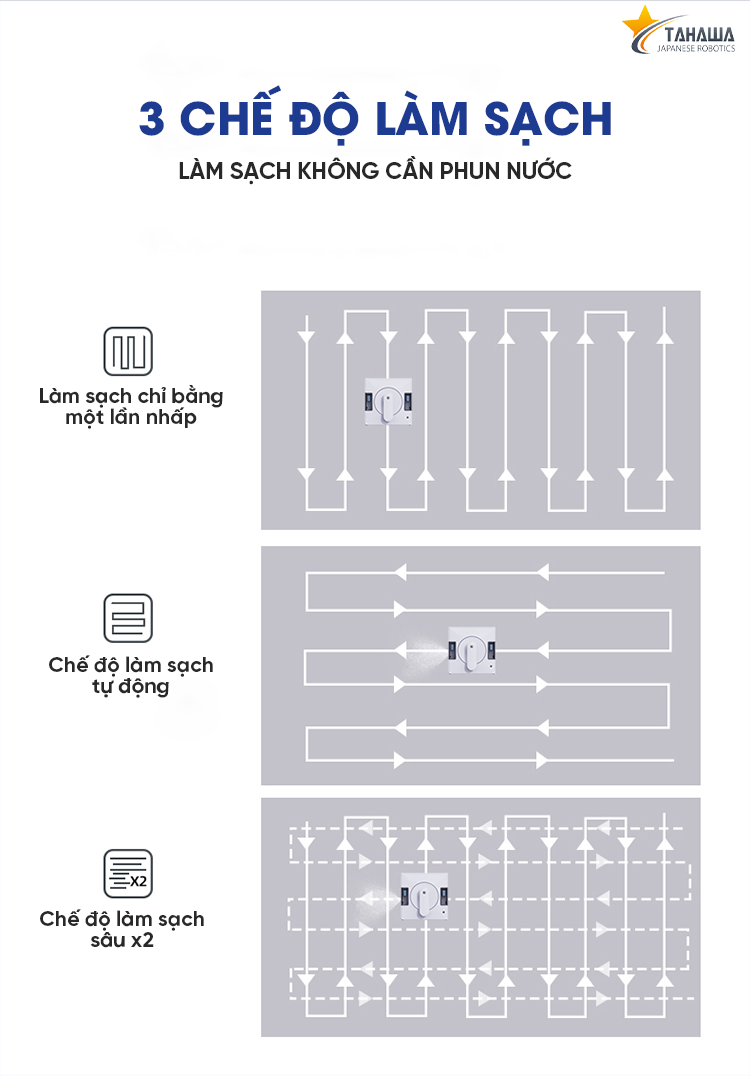 TAHAWA
JAPANESE ROBOTICS

3 CHẾ ĐỘ LÀM SẠCH

LÀM SẠCH KHÔNG CẦN PHUN NƯỚC

Làm sạch chỉ bằng một lần nhấp

Chế độ làm sạch tự động

X2

Chế độ làm sạch sâu x2