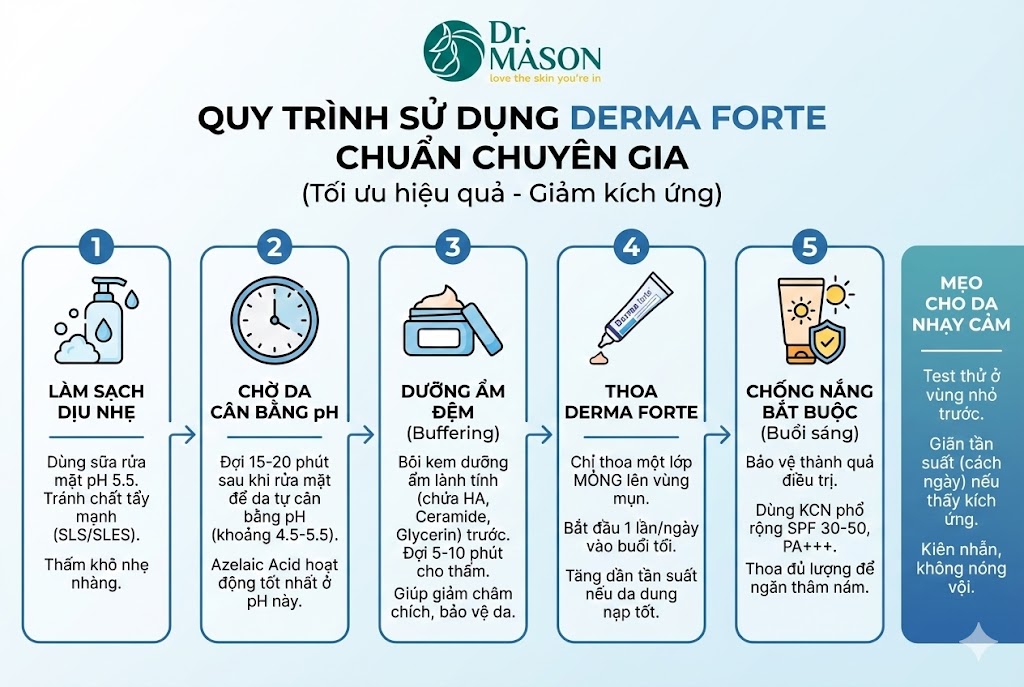 Dr. MASON
love the skin you're in

QUY TRÌNH SỬ DỤNG DERMA FORTE CHUẨN CHUYÊN GIA
(Tối ưu hiệu quả - Giảm kích ứng)

1
LÀM SẠCH DỊU NHẸ
Dùng sữa rửa mặt pH 5.5. Tránh chất tẩy mạnh (SLS/SLES).
Thấm khô nhẹ nhàng.

2
CHỜ DA CÂN BẰNG pH
Đợi 15-20 phút sau khi rửa mặt để da tự cân bằng pH (khoảng 4.5-5.5).
Azelaic Acid hoạt động tốt nhất ở pH này.

3
DƯỠNG ẨM ĐỆM (Buffering)
Bôi kem dưỡng ẩm lành tính (chứa HA, Ceramide, Glycerin) trước. Đợi 5-10 phút cho thấm.
Giúp giảm châm chích, bảo vệ da.

4
Derma forte
THOA DERMA FORTE
Chỉ thoa một lớp MỎNG lên vùng mụn.
Bắt đầu 1 lần/ngày vào buổi tối.
Tăng dần tần suất nếu da dung nạp tốt.

5
CHỐNG NẮNG BẮT BUỘC (Buổi sáng)
Bảo vệ thành quả điều trị.
Dùng KCN phổ rộng SPF 30-50, PA+++.
Thoa đủ lượng để ngăn thâm nám.

MẸO CHO DA NHẠY CẢM
Test thử ở vùng nhỏ trước.
Giãn tần suất (cách ngày) nếu thấy kích ứng.
Kiên nhẫn, không nóng vội.