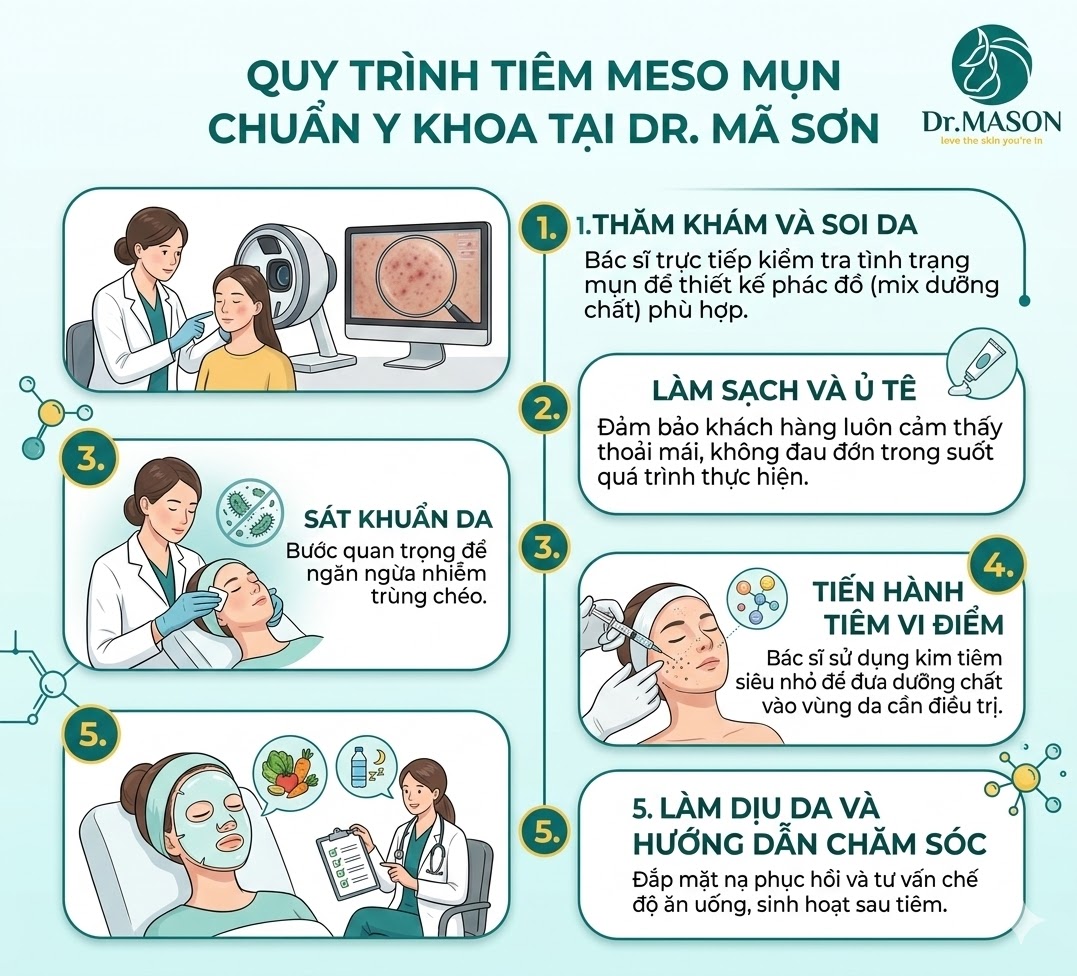 QUY TRÌNH TIÊM MESO MỤN CHUẨN Y KHOA TẠI DR. MÃ SƠN

Dr.MASON
love the skin you're in

1. 1.THĂM KHÁM VÀ SOI DA
Bác sĩ trực tiếp kiểm tra tình trạng mụn để thiết kế phác đồ (mix dưỡng chất) phù hợp.

2. LÀM SẠCH VÀ Ủ TÊ
Đảm bảo khách hàng luôn cảm thấy thoải mái, không đau đớn trong suốt quá trình thực hiện.

3. SÁT KHUẨN DA
Bước quan trọng để ngăn ngừa nhiễm trùng chéo.

3.

4. TIẾN HÀNH TIÊM VI ĐIỂM
Bác sĩ sử dụng kim tiêm siêu nhỏ để đưa dưỡng chất vào vùng da cần điều trị.

5.

5. 5. LÀM DỊU DA VÀ HƯỚNG DẪN CHĂM SÓC
Đắp mặt nạ phục hồi và tư vấn chế độ ăn uống, sinh hoạt sau tiêm.