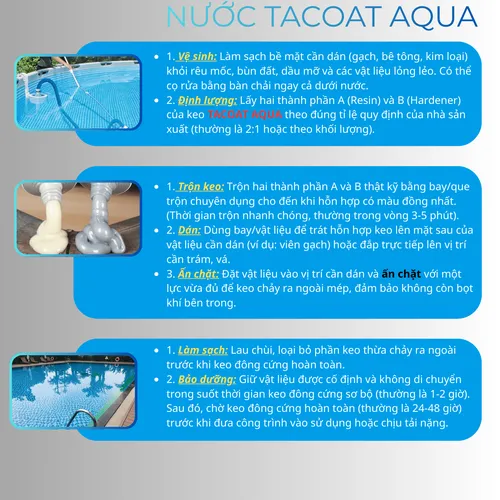 NƯỚC TACOAT AQUA

- 1. Vệ sinh: Làm sạch bề mặt cần dán (gạch, bê tông, kim loại) khỏi rêu mốc, bùn đất, dầu mỡ và các vật liệu lỏng lẻo. Có thể cọ rửa bằng bàn chải ngay cả dưới nước.
- 2. Định lượng: Lấy hai thành phần A (Resin) và B (Hardener) của keo TACOAT AQUA theo đúng tỉ lệ quy định của nhà sản xuất (thường là 2:1 hoặc theo khối lượng).

- 1. Trộn keo: Trộn hai thành phần A và B thật kỹ bằng bay/que trộn chuyên dụng cho đến khi hỗn hợp có màu đồng nhất. (Thời gian trộn nhanh chóng, thường trong vòng 3-5 phút).
- 2. Dán: Dùng bay/vật liệu để trát hỗn hợp keo lên mặt sau của vật liệu cần dán (ví dụ: viên gạch) hoặc đắp trực tiếp lên vị trí cần trám, vá.
- 3. Ấn chặt: Đặt vật liệu vào vị trí cần dán và ấn chặt với một lực vừa đủ để keo chảy ra ngoài mép, đảm bảo không còn bọt khí bên trong.

- 1. Làm sạch: Lau chùi, loại bỏ phần keo thừa chảy ra ngoài trước khi keo đông cứng hoàn toàn.
- 2. Bảo dưỡng: Giữ vật liệu được cố định và không di chuyển trong suốt thời gian keo đông cứng sơ bộ (thường là 1-2 giờ). Sau đó, chờ keo đông cứng hoàn toàn (thường là 24-48 giờ) trước khi đưa công trình vào sử dụng hoặc chịu tải nặng.