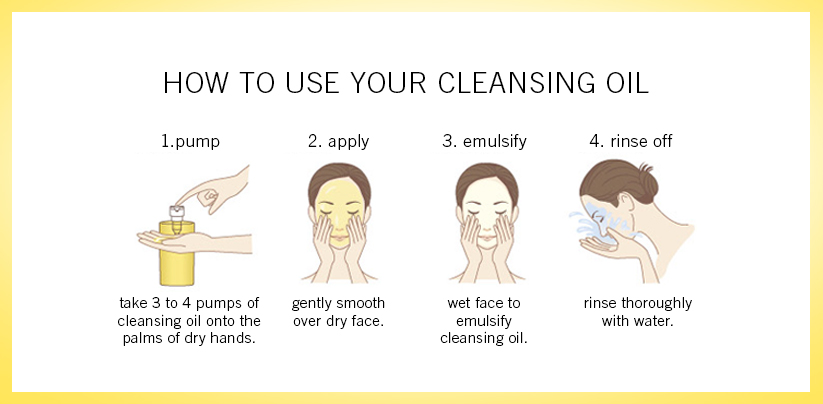 HOW TO USE YOUR CLEANSING OIL

1.pump

take 3 to 4 pumps of cleansing oil onto the palms of dry hands.

2. apply

gently smooth over dry face.

3. emulsify

wet face to emulsify cleansing oil.

4. rinse off

rinse thoroughly with water.