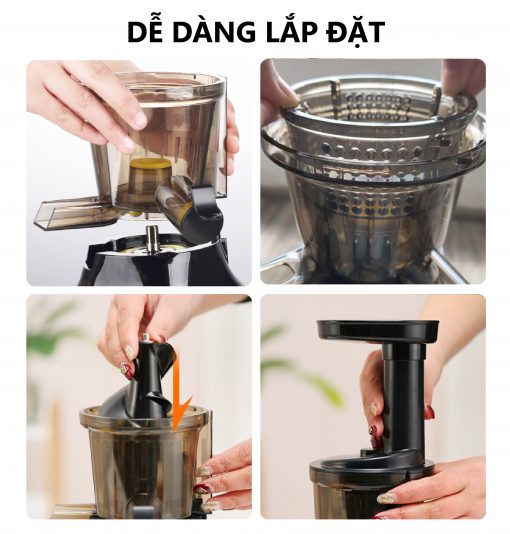 DỄ DÀNG LẮP ĐẶT