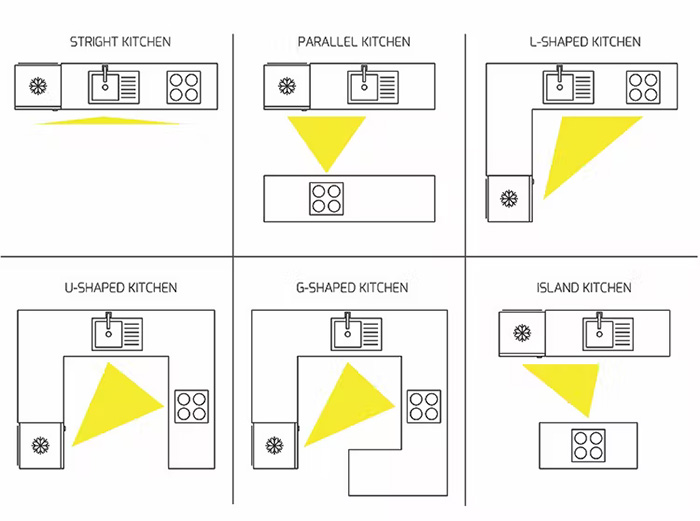 STRIGHT KITCHEN

PARALLEL KITCHEN

L-SHAPED KITCHEN

U-SHAPED KITCHEN

G-SHAPED KITCHEN

ISLAND KITCHEN