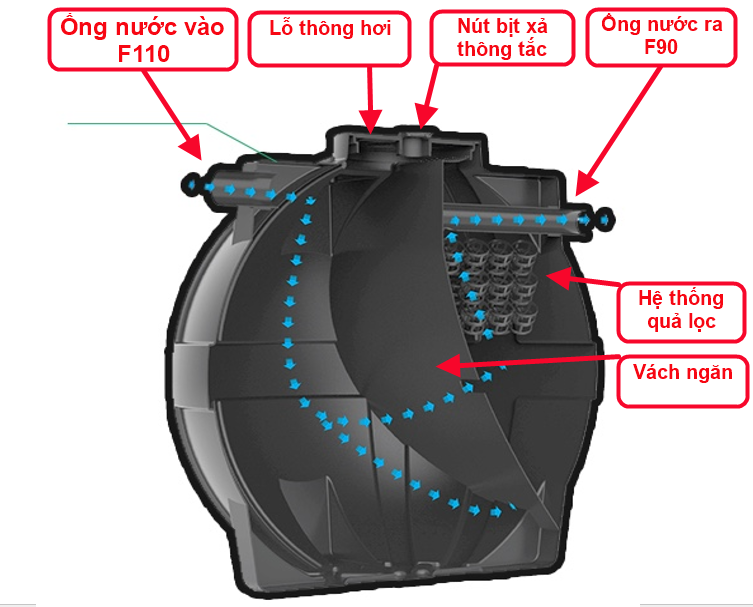 Ống nước vào F110

Lỗ thông hơi

Nút bịt xả thông tắc

Ống nước ra F90

Hệ thống quả lọc

Vách ngăn