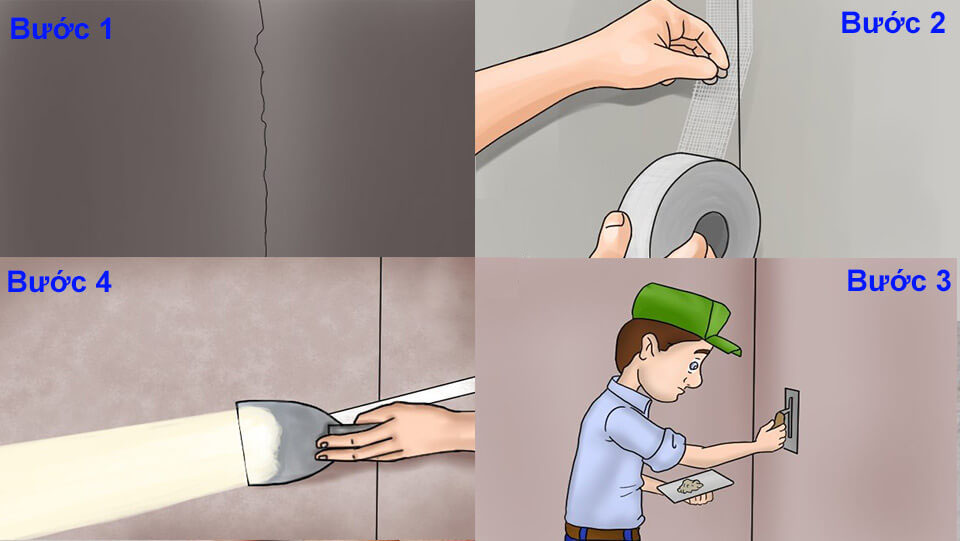 Bước 1

Bước 2

Bước 4

Bước 3