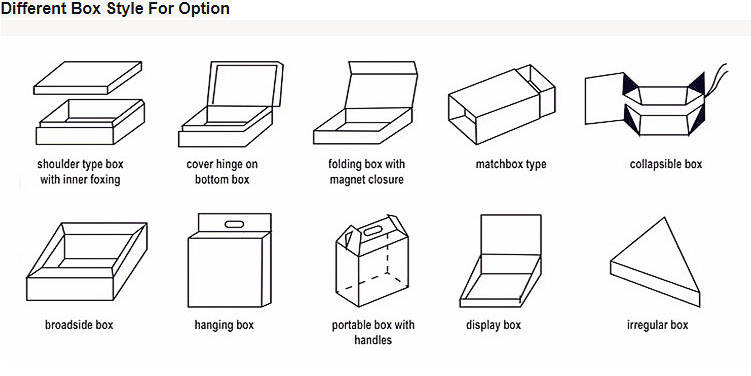 Different Box Style For Option

shoulder type box with inner foxing

cover hinge on bottom box

folding box with magnet closure

matchbox type

collapsible box

broadside box

hanging box

portable box with handles

display box

irregular box