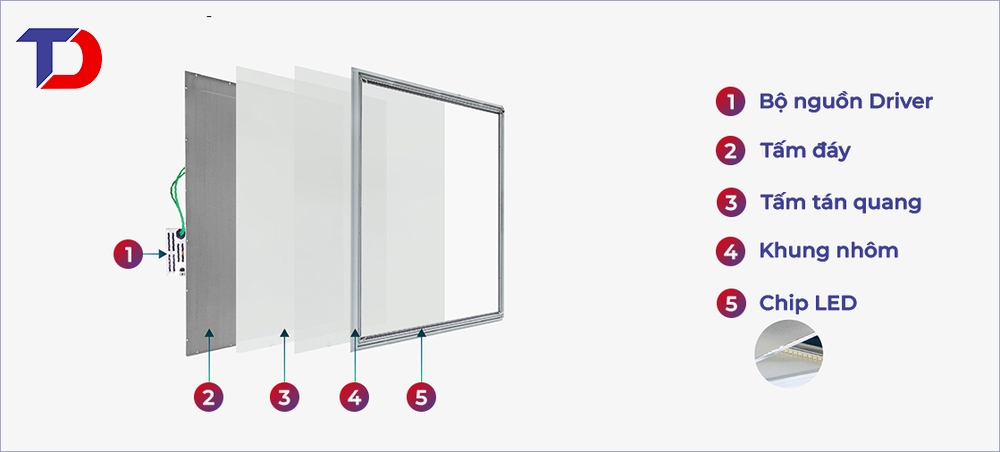 TD

1

2

3

4

5

1 Bộ nguồn Driver

2 Tấm đáy

3 Tấm tán quang

4 Khung nhôm

5 Chip LED