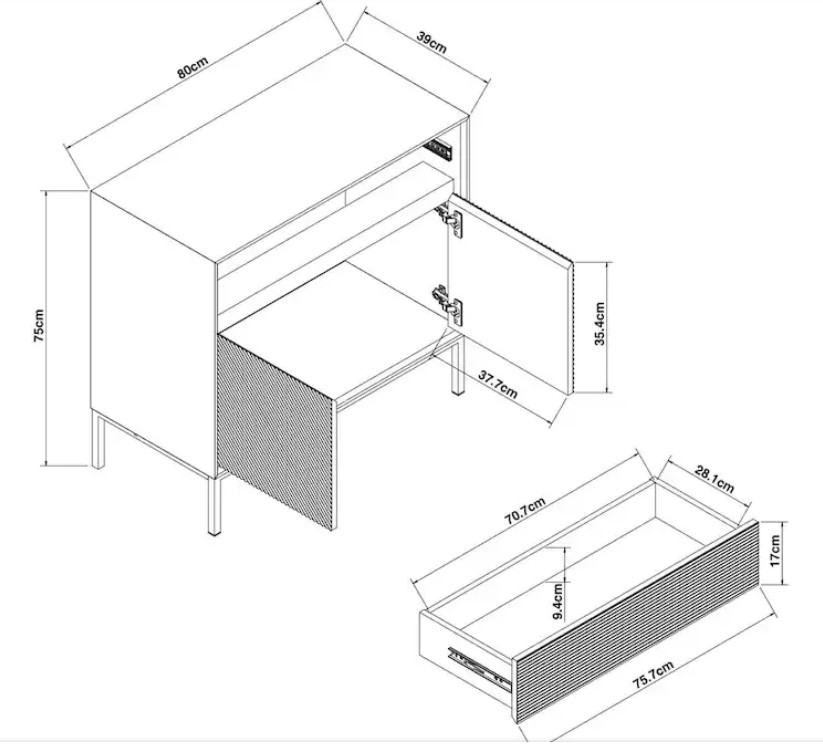 80cm
39cm
75cm
35.4cm
37.7cm
70.7cm
28.1cm
17cm
9.4cm
75.7cm