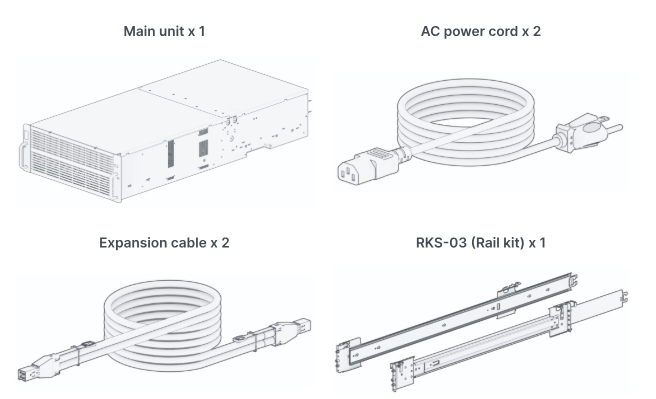 Main unit x 1

AC power cord x 2

Expansion cable x 2

RKS-03 (Rail kit) x 1