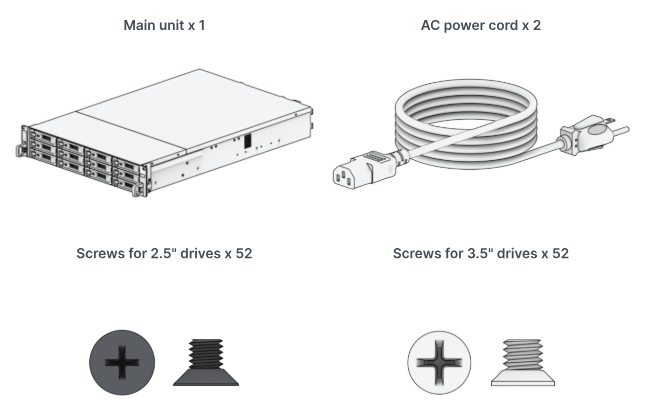 Main unit x 1

AC power cord x 2

Screws for 2.5" drives x 52

Screws for 3.5" drives x 52