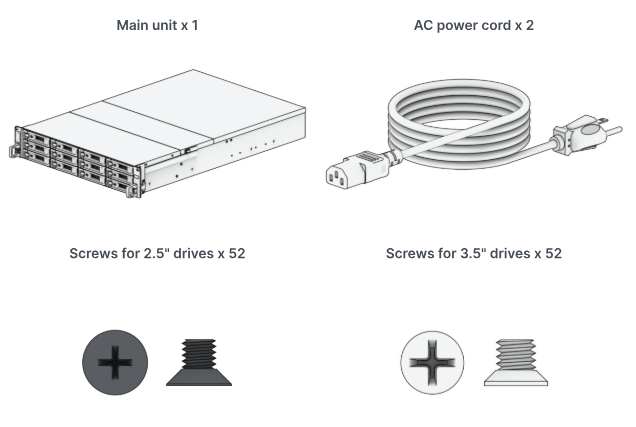 Main unit x 1

AC power cord x 2

Screws for 2.5" drives x 52

Screws for 3.5" drives x 52