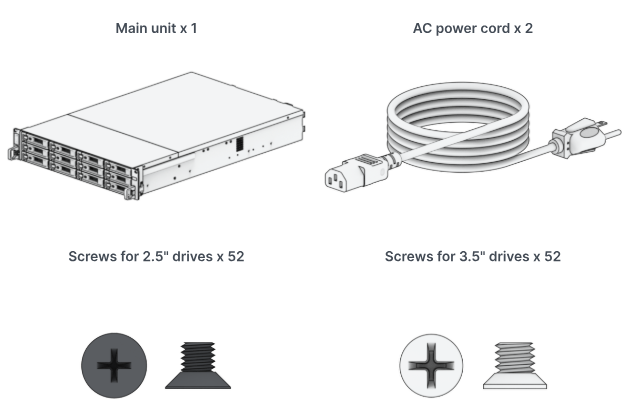 Main unit x 1

AC power cord x 2

Screws for 2.5" drives x 52

Screws for 3.5" drives x 52