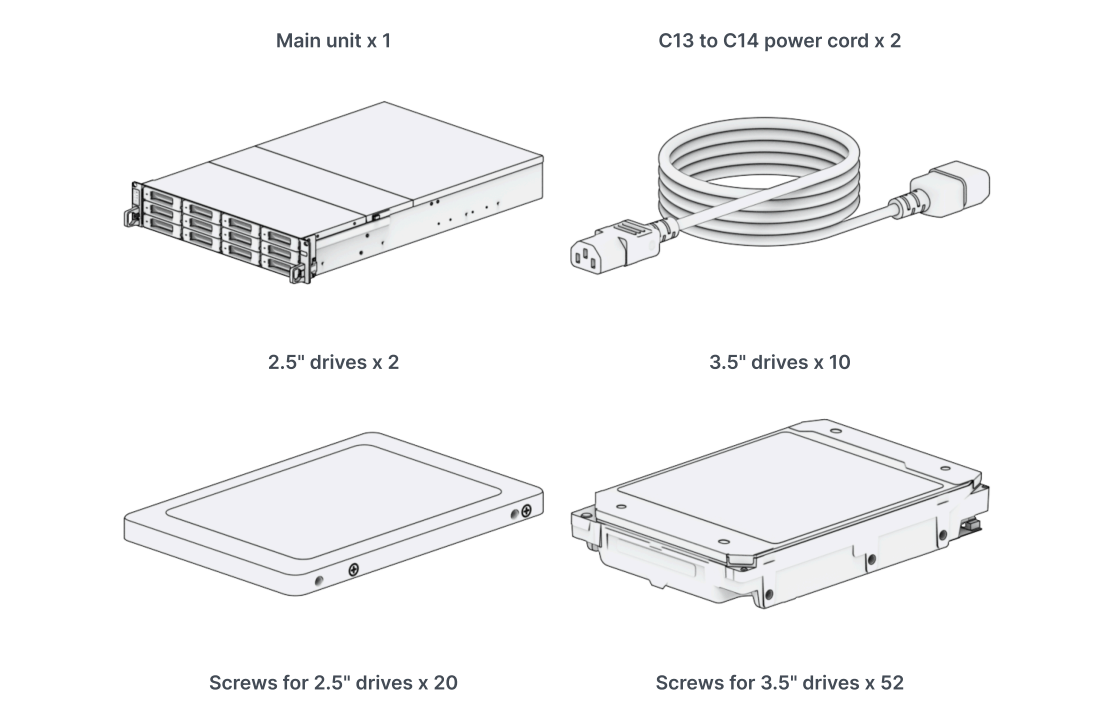 Main unit x 1

C13 to C14 power cord x 2

2.5" drives x 2

3.5" drives x 10

Screws for 2.5" drives x 20

Screws for 3.5" drives x 52