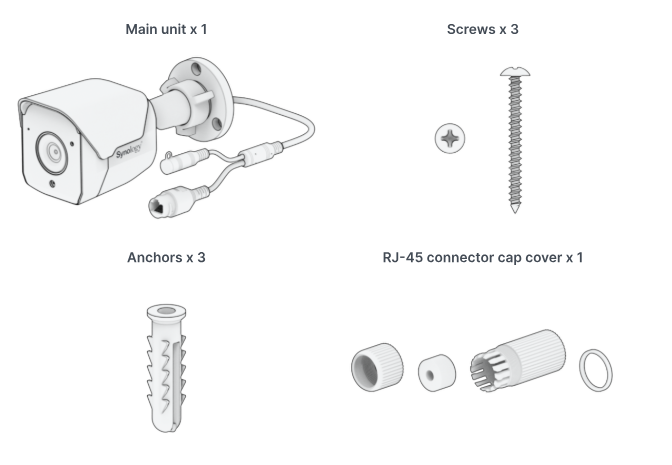 Main unit x 1

Synology

Screws x 3

Anchors x 3

RJ-45 connector cap cover x 1