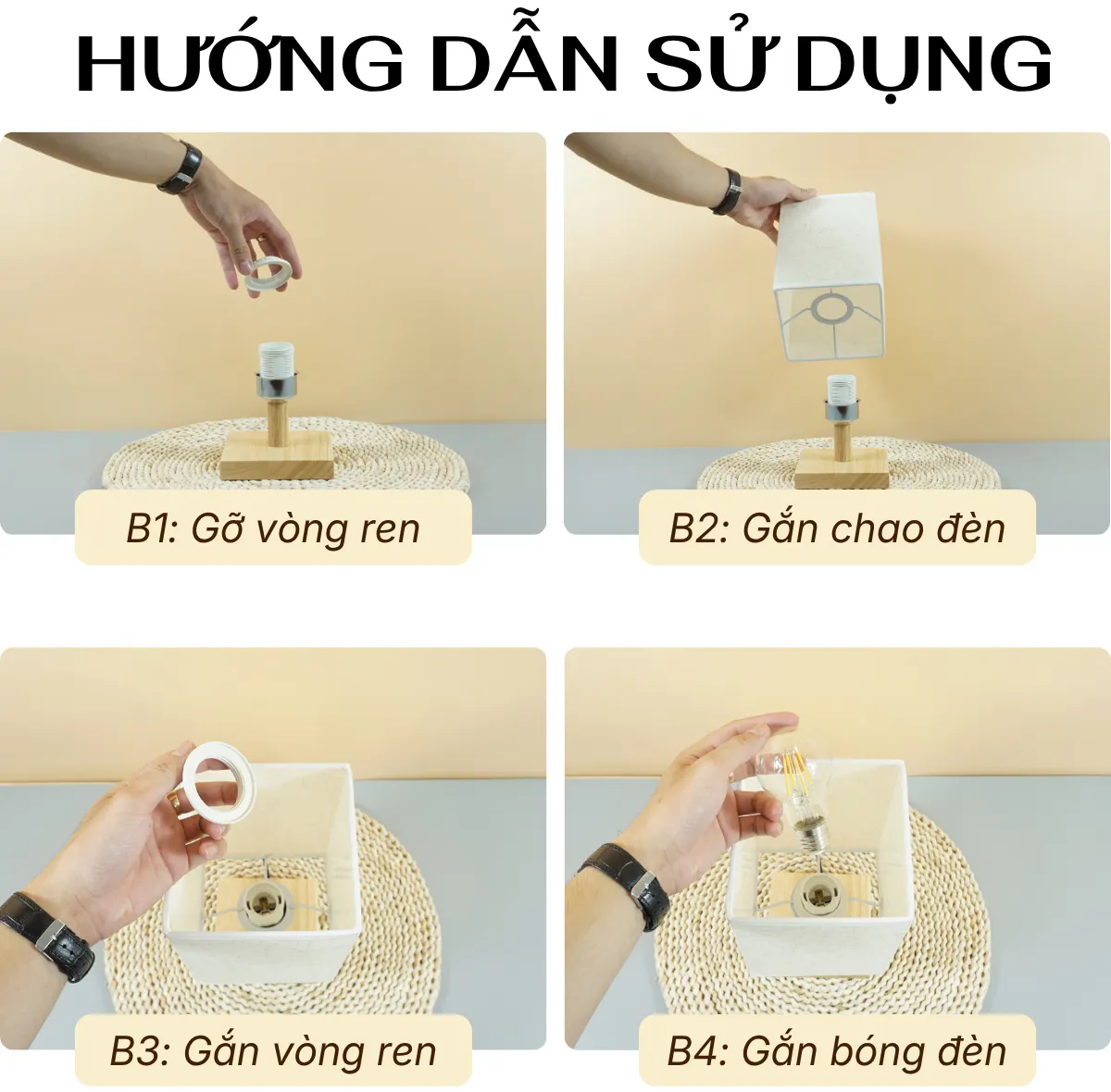 HƯỚNG DẪN SỬ DỤNG

B1: Gỡ vòng ren

B2: Gắn chao đèn

B3: Gắn vòng ren

B4: Gắn bóng đèn