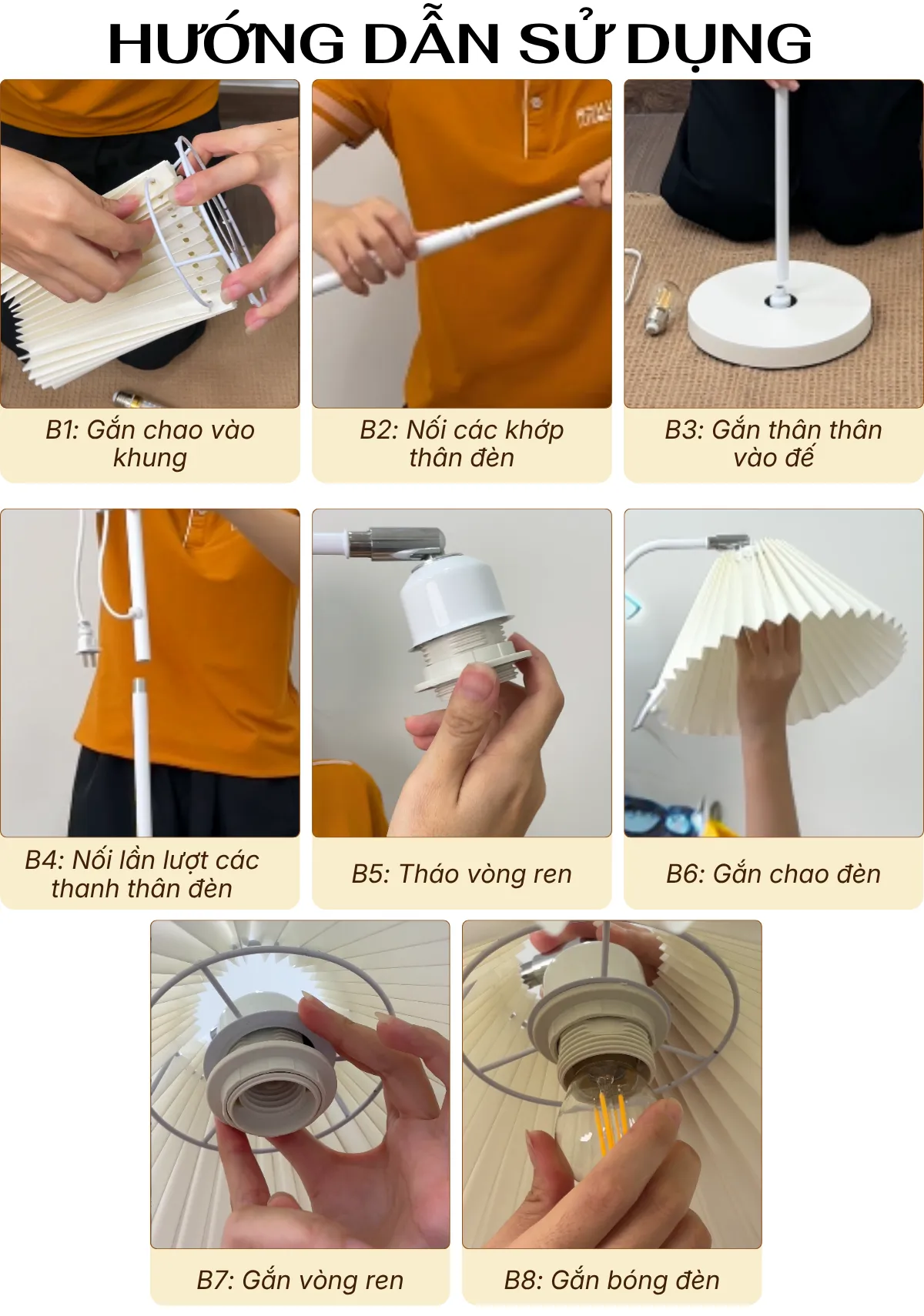 HƯỚNG DẪN SỬ DỤNG

B1: Gắn chao vào khung

B2: Nối các khớp thân đèn

B3: Gắn thân thân vào đế

B4: Nối lần lượt các thanh thân đèn

B5: Tháo vòng ren

B6: Gắn chao đèn

B7: Gắn vòng ren

B8: Gắn bóng đèn