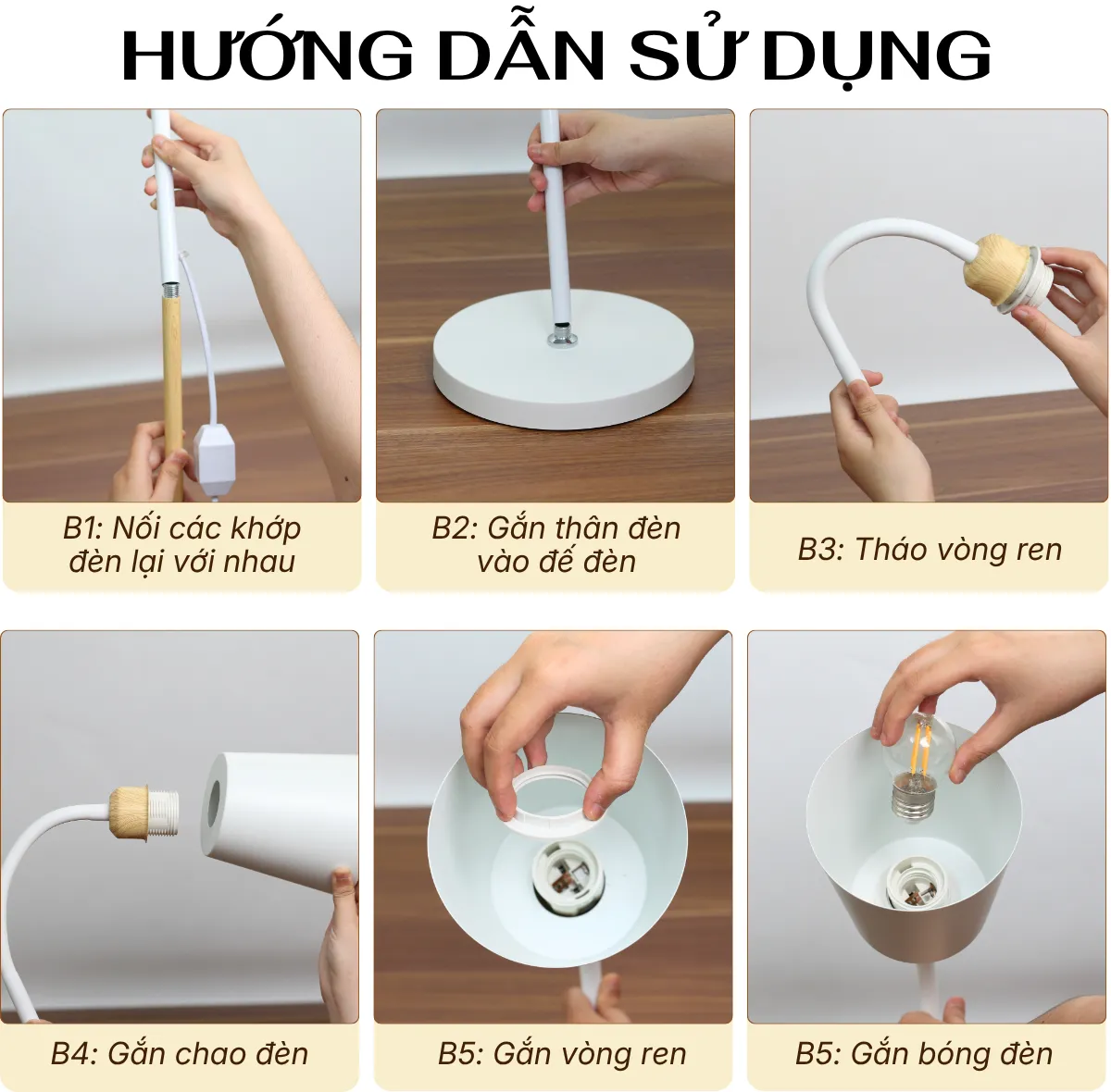 HƯỚNG DẪN SỬ DỤNG

B1: Nối các khớp đèn lại với nhau

B2: Gắn thân đèn vào đế đèn

B3: Tháo vòng ren

B4: Gắn chao đèn

B5: Gắn vòng ren

B5: Gắn bóng đèn